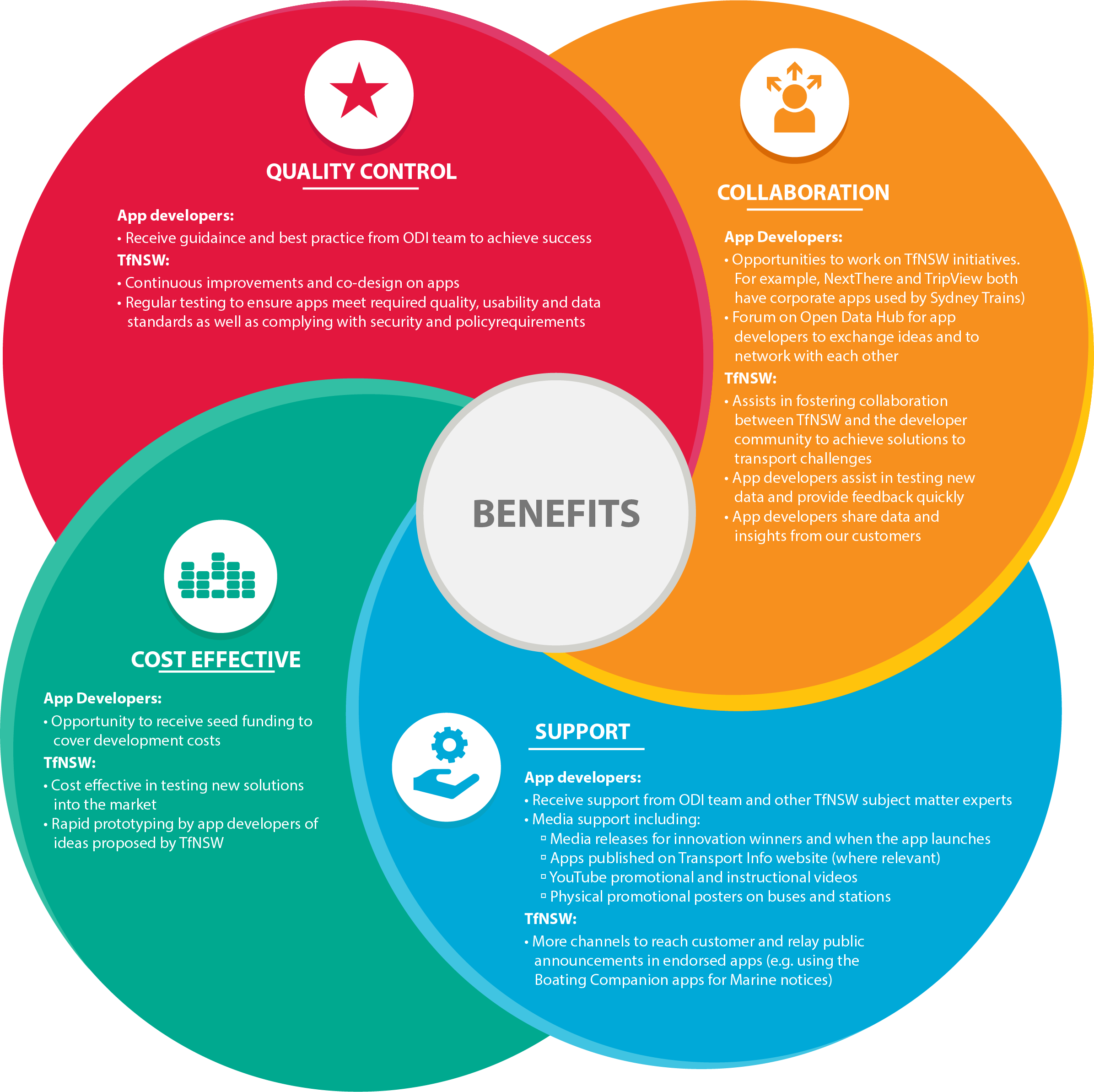 QUALITY CONTROL

App developers:
• Receive guidaince and best practice from ODI team to achieve success
TfNSW:
• Continuous improvements and co-design on apps
• Regular testing to ensure apps meet required quality, usability and data standards as well as complying with security and policyrequirements

COLLABORATION

App Developers:
• Opportunities to work on TfNSW initiatives. For example, NextThere and TripView both have corporate apps used by Sydney Trains)
• Forum on Open Data Hub for app developers to exchange ideas and to network with each other
TfNSW:
• Assists in fostering collaboration between TfNSW and the developer community to achieve solutions to transport challenges
• App developers assist in testing new data and provide feedback quickly
• App developers share data and insights from our customers

BENEFITS

COST EFFECTIVE

App Developers:
• Opportunity to receive seed funding to cover development costs
TfNSW:
• Cost effective in testing new solutions into the market
• Rapid prototyping by app developers of ideas proposed by TfNSW

SUPPORT

App developers:
• Receive support from ODI team and other TfNSW subject matter experts
• Media support including:
▫ Media releases for innovation winners and when the app launches
▫ Apps published on Transport Info website (where relevant)
▫ YouTube promotional and instructional videos
▫ Physical promotional posters on buses and stations
TfNSW:
• More channels to reach customer and relay public announcements in endorsed apps (e.g. using the Boating Companion apps for Marine notices)